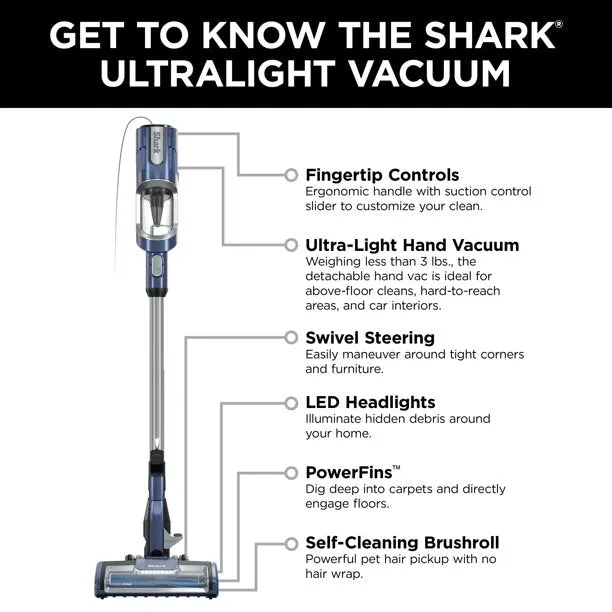 GET TO KNOW THE SHARK® ULTRALIGHT VACUUM

Shark

Fingertip Controls
Ergonomic handle with suction control slider to customize your clean.

Ultra-Light Hand Vacuum
Weighing less than 3 lbs., the detachable hand vac is ideal for above-floor cleans, hard-to-reach areas, and car interiors.

Swivel Steering
Easily maneuver around tight corners and furniture.

LED Headlights
Illuminate hidden debris around your home.

PowerFins™
Dig deep into carpets and directly engage floors.

Self-Cleaning Brushroll
Powerful pet hair pickup with no hair wrap.